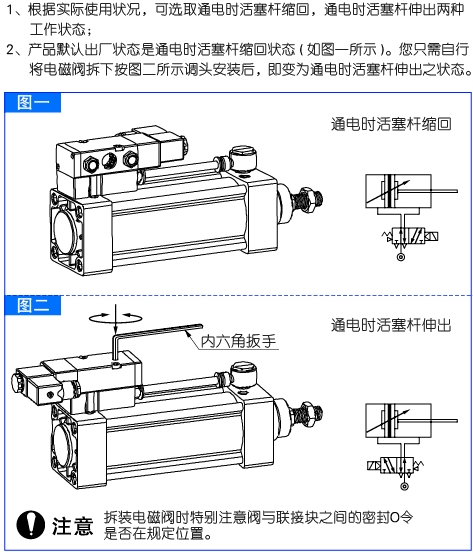 1、根据实际使用状况，可选取通电时活塞杆缩回，通电时活塞杆伸出两种工作状态；

2、产品默认出厂状态是通电时活塞杆缩回状态（如图一所示）。您只需自行将电磁阀拆下按图二所示调头安装后，即变为通电时活塞杆伸出之状态。

图一

通电时活塞杆缩回

图二

通电时活塞杆伸出

内六角扳手

注意 拆装电磁阀时特别注意阀与联接块之间的密封O令是否在规定位置。