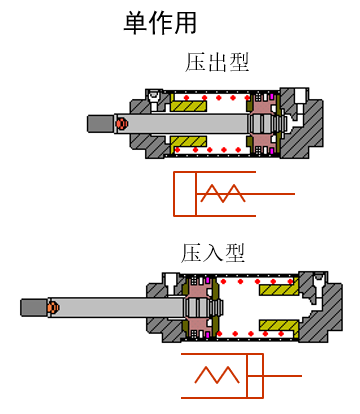 单作用

压出型

压入型