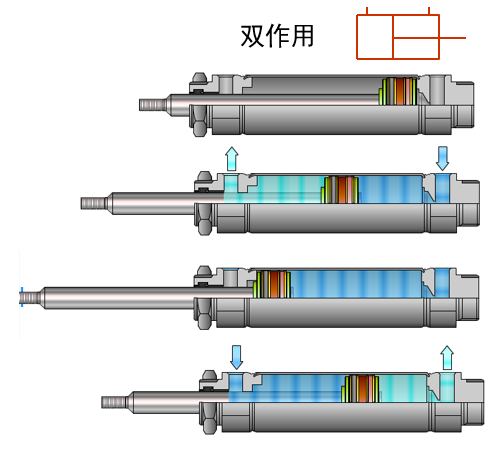 双作用